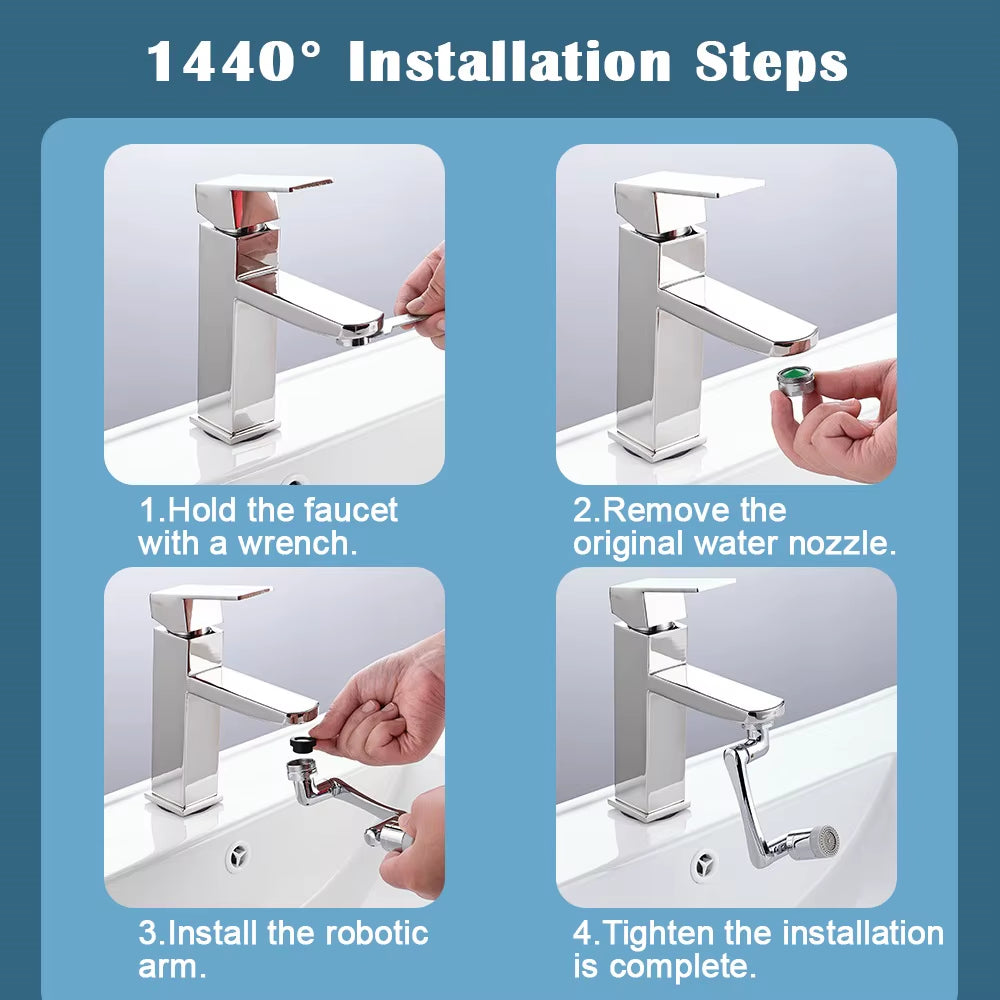 1440° Installation Steps

1.Hold the faucet with a wrench.

2.Remove the original water nozzle.

3.Install the robotic arm.

4.Tighten the installation is complete.