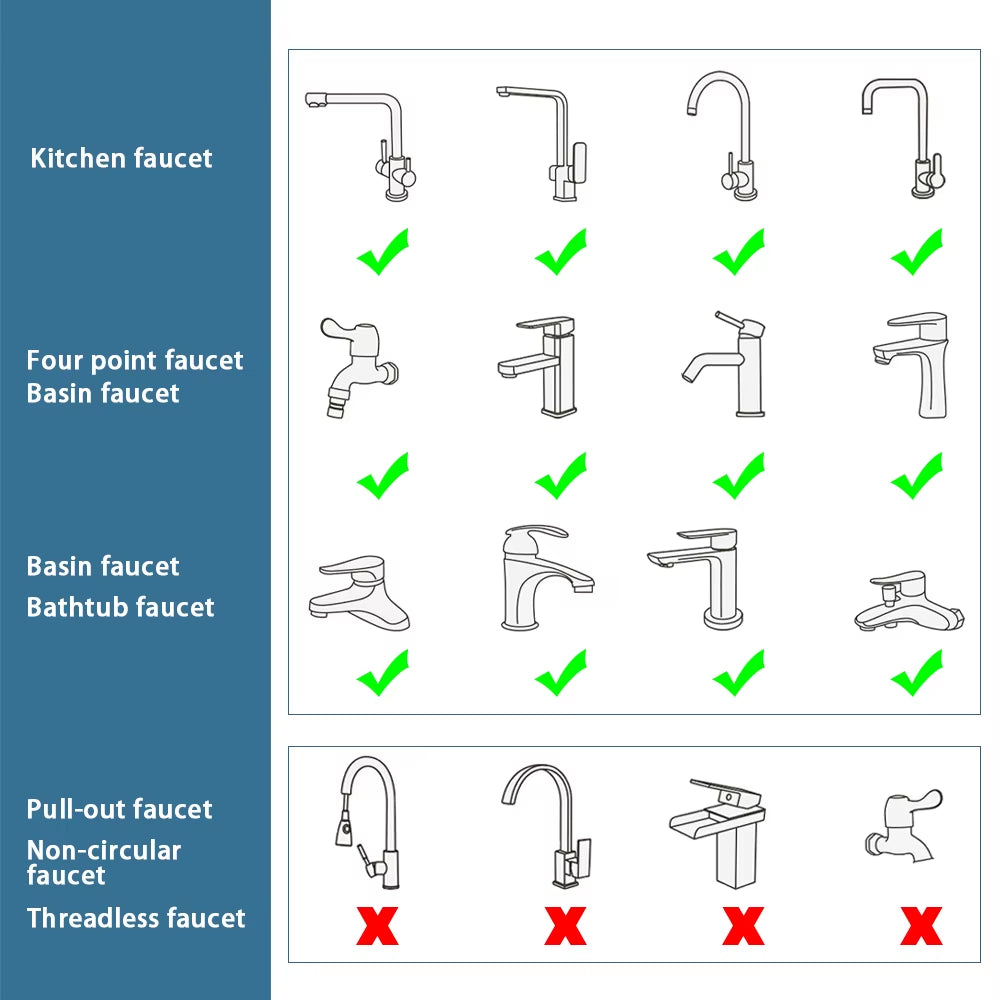 Kitchen faucet

Four point faucet
Basin faucet

Basin faucet
Bathtub faucet

Pull-out faucet
Non-circular faucet
Threadless faucet