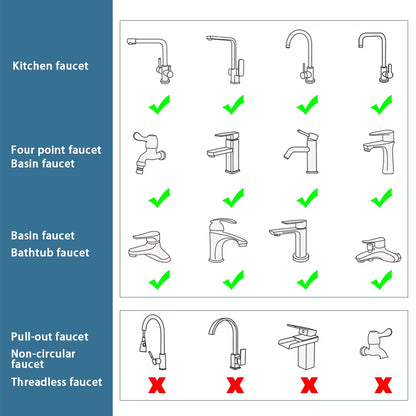 Kitchen faucet

Four point faucet
Basin faucet

Basin faucet
Bathtub faucet

Pull-out faucet
Non-circular faucet
Threadless faucet