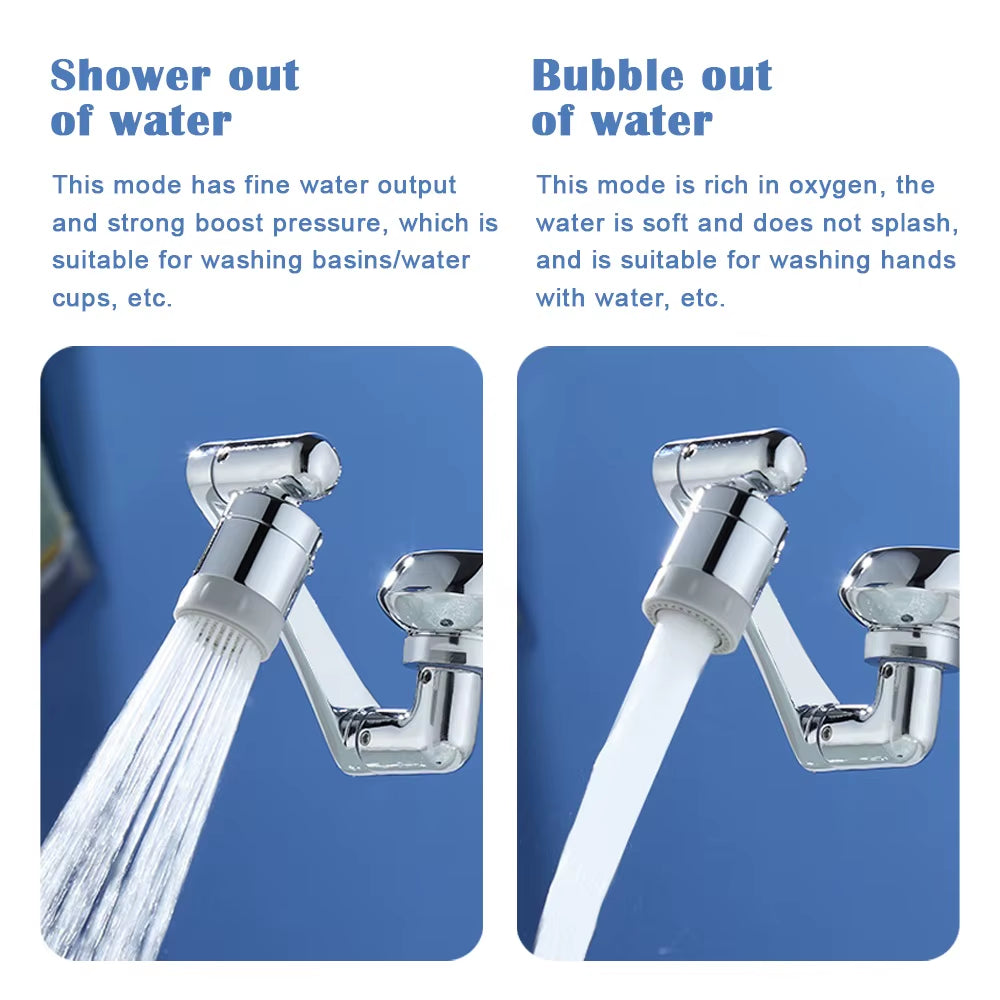 Shower out of water

This mode has fine water output and strong boost pressure, which is suitable for washing basins/water cups, etc.

Bubble out of water

This mode is rich in oxygen, the water is soft and does not splash, and is suitable for washing hands with water, etc.